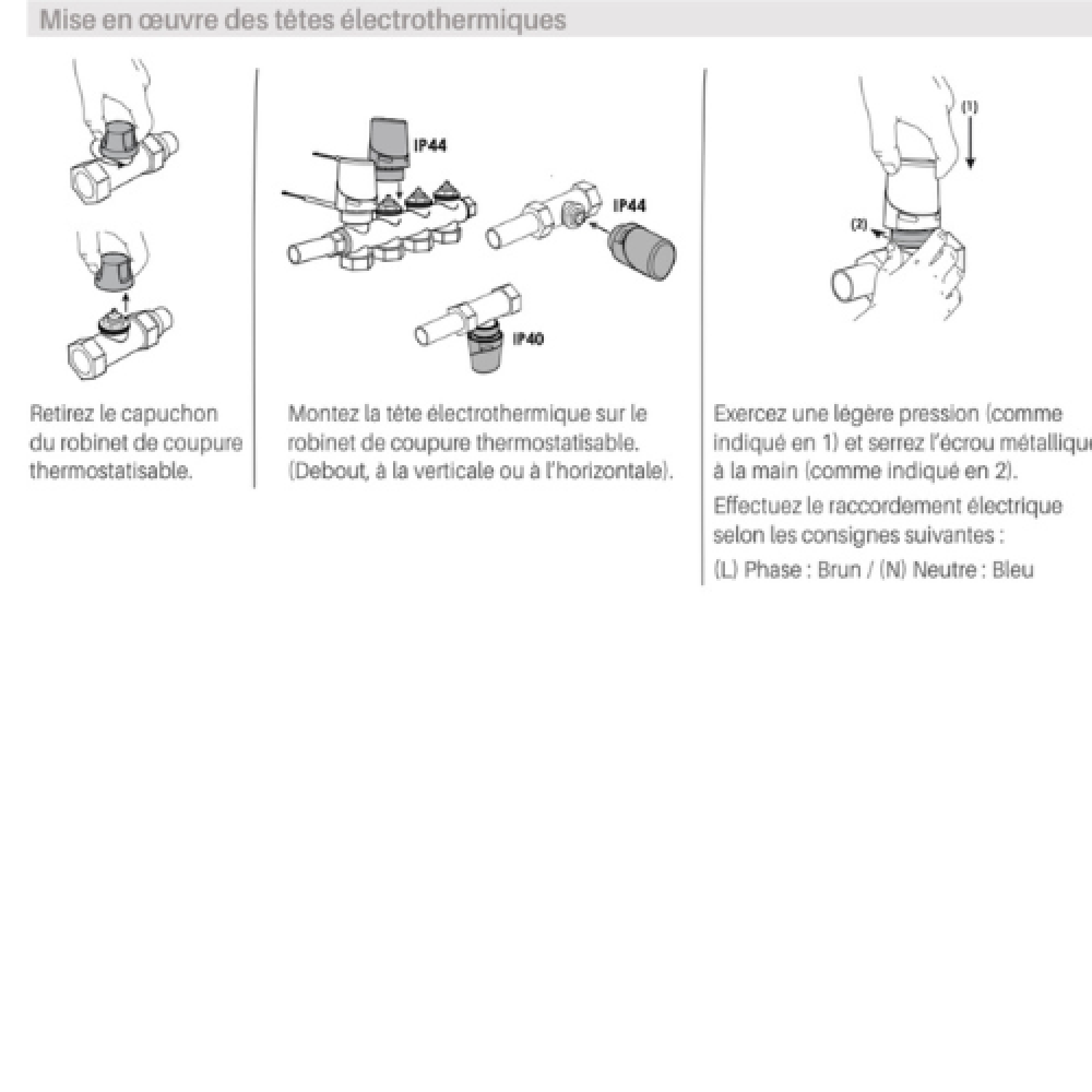 Mise en œuvre des têtes électrothermiques

Retirez le capuchon du robinet de coupure thermostatisable.

IP44

IP44

IP40

Montez la tête électrothermique sur le robinet de coupure thermostatisable. (Debout, à la verticale ou à l'horizontale).

(1)

(2)

Exercez une légère pression (comme indiqué en 1) et serrez l'écrou métallique à la main (comme indiqué en 2).

Effectuez le raccordement électrique selon les consignes suivantes :

(L) Phase : Brun / (N) Neutre : Bleu